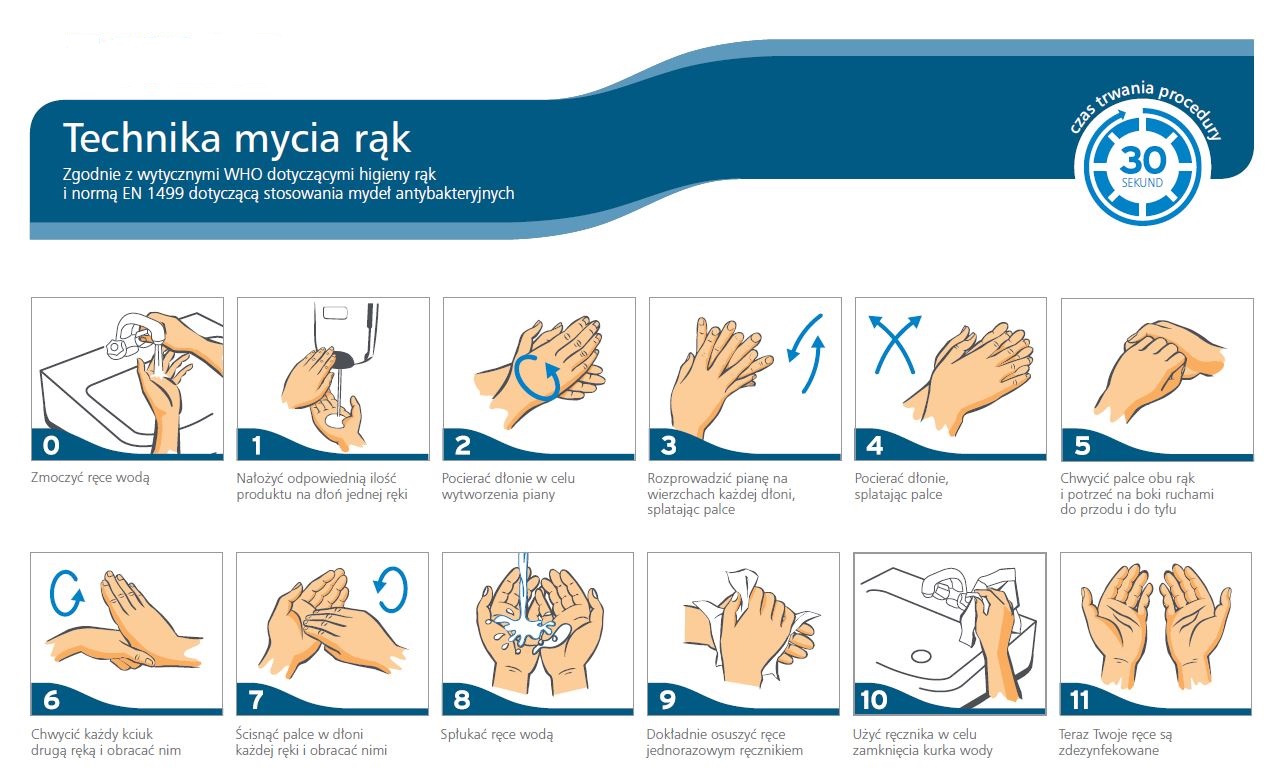 Technika mycia rąk

Zgodnie z wytycznymi WHO dotyczącymi higieny rąk i normą EN 1499 dotyczącą stosowania mydeł antybakteryjnych

czas trwania procedury
30
SEKUND

0
Zmoczyć ręce wodą

1
Nałożyć odpowiednią ilość produktu na dłoń jednej ręki

2
Pocierać dłonie w celu wytworzenia piany

3
Rozprowadzić pianę na wierzchach każdej dłoni, splatając palce

4
Pocierać dłonie, splatając palce

5
Chwycić palce obu rąk i potrzeć na boki ruchami do przodu i do tyłu

6
Chwycić każdy kciuk drugą ręką i obracać nim

7
Ścisnąć palce w dłoni każdej ręki i obracać nimi

8
Spłukać ręce wodą

9
Dokładnie osuszyć ręce jednorazowym ręcznikiem

10
Użyć ręcznika w celu zamknięcia kurka wody

11
Teraz Twoje ręce są zdezynfekowane